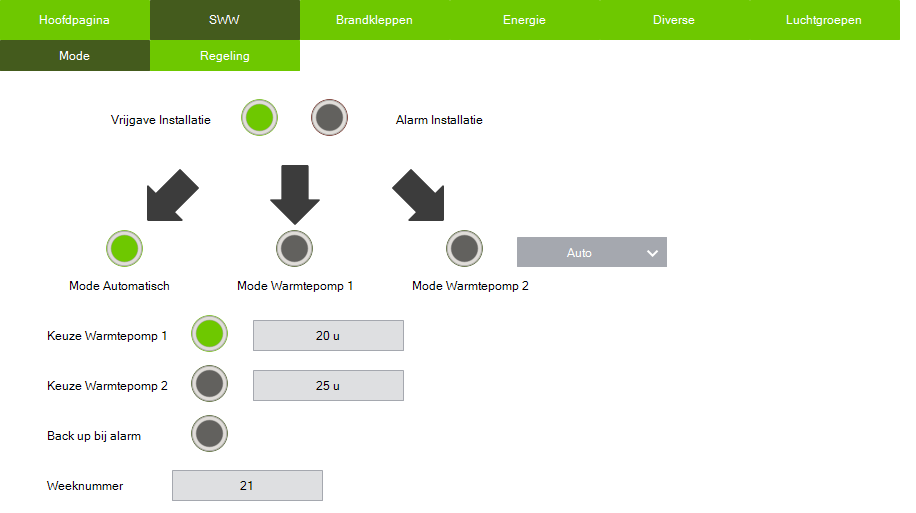 Hoofdpagina SWW Brandkleppen Energie Diverse Luchtgroepen

Mode Regeling

Vrijgave Installatie

Alarm Installatie

Auto

Mode Automatisch

Mode Warmtepomp 1

Mode Warmtepomp 2

Keuze Warmtepomp 1

20 u

Keuze Warmtepomp 2

25 u

Back up bij alarm

Weeknummer

21